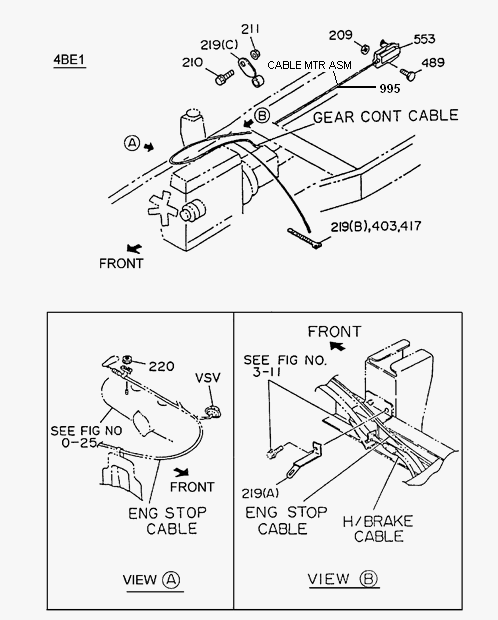 4BE1

211
219(C)
210
209
553
489
CABLE MTR ASM
995
B
GEAR CONT CABLE
A
219(B),403,417
FRONT

220
VSV
SEE FIG NO
0-25
FRONT
ENG STOP
CABLE
VIEW A

FRONT
SEE FIG NO.
3-11
219(A)
ENG STOP
CABLE
H/BRAKE
CABLE
VIEW B